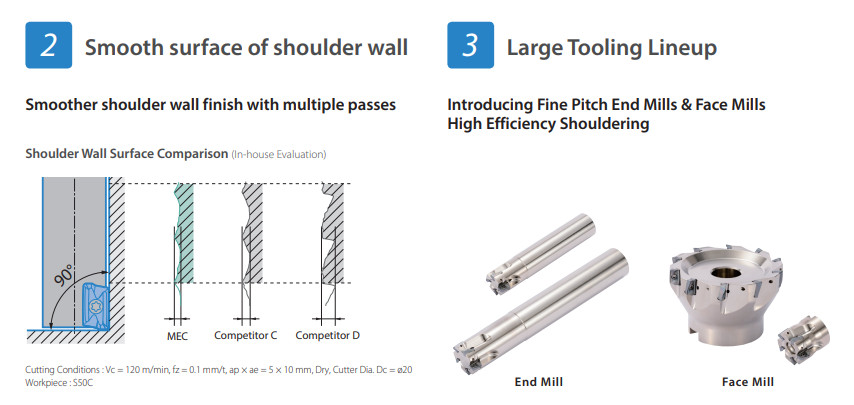 2 Smooth surface of shoulder wall

Smoother shoulder wall finish with multiple passes

Shoulder Wall Surface Comparison (In-house Evaluation)

90°

MEC Competitor C Competitor D

Cutting Conditions : Vc = 120 m/min, fz = 0.1 mm/t, ap × ae = 5 × 10 mm, Dry, Cutter Dia. Dc = ø20
Workpiece : S50C

3 Large Tooling Lineup

Introducing Fine Pitch End Mills & Face Mills
High Efficiency Shouldering

End Mill

Face Mill